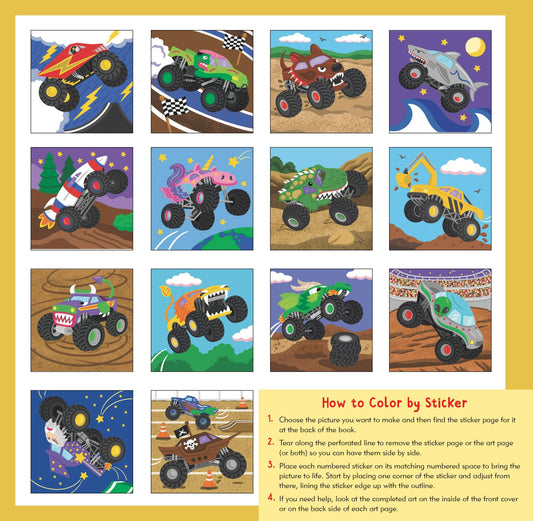 How to Color by Sticker

1. Choose the picture you want to make and then find the sticker page for it at the back of the book.

2. Tear along the perforated line to remove the sticker page or the art page (or both) so you can have them side by side.

3. Place each numbered sticker on its matching numbered space to bring the picture to life. Start by placing one corner of the sticker and adjust from there, lining the sticker edge up with the outline.

4. If you need help, look at the completed art on the inside of the front cover or on the back side of each art page.