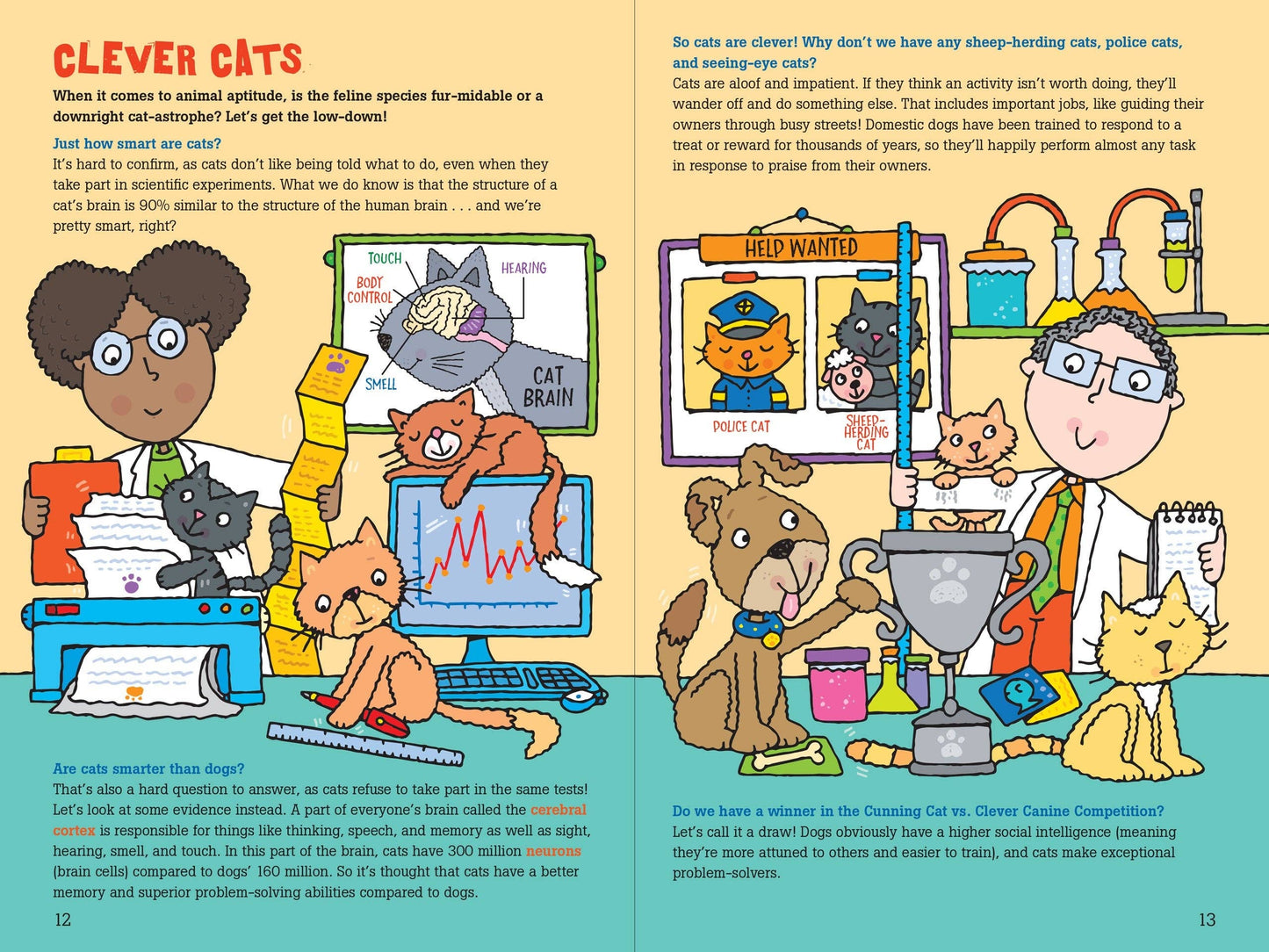 CLEVER CATS

When it comes to animal aptitude, is the feline species fur-midable or a downright cat-astrophe? Let's get the low-down!

Just how smart are cats?
It's hard to confirm, as cats don't like being told what to do, even when they take part in scientific experiments. What we do know is that the structure of a cat's brain is 90% similar to the structure of the human brain . . . and we're pretty smart, right?

TOUCH
BODY CONTROL
HEARING
SMELL
CAT BRAIN

Are cats smarter than dogs?
That's also a hard question to answer, as cats refuse to take part in the same tests! Let's look at some evidence instead. A part of everyone's brain called the cerebral cortex is responsible for things like thinking, speech, and memory as well as sight, hearing, smell, and touch. In this part of the brain, cats have 300 million neurons (brain cells) compared to dogs' 160 million. So it's thought that cats have a better memory and superior problem-solving abilities compared to dogs.

12

So cats are clever! Why don't we have any sheep-herding cats, police cats, and seeing-eye cats?
Cats are aloof and impatient. If they think an activity isn't worth doing, they'll wander off and do something else. That includes important jobs, like guiding their owners through busy streets! Domestic dogs have been trained to respond to a treat or reward for thousands of years, so they'll happily perform almost any task in response to praise from their owners.

HELP WANTED
POLICE CAT
SHEEP-HERDING CAT

Do we have a winner in the Cunning Cat vs. Clever Canine Competition?
Let's call it a draw! Dogs obviously have a higher social intelligence (meaning they're more attuned to others and easier to train), and cats make exceptional problem-solvers.

13