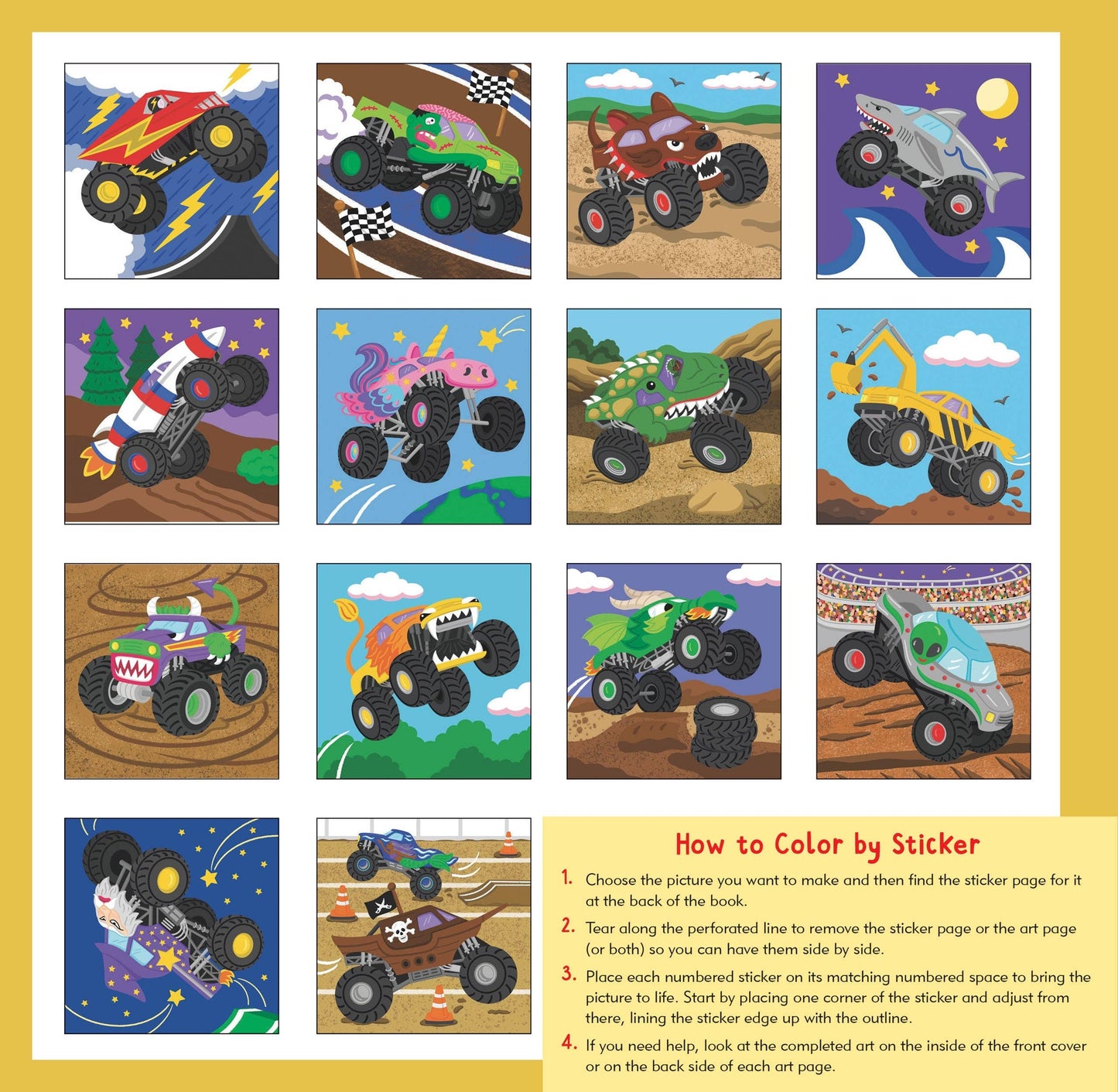 How to Color by Sticker

1. Choose the picture you want to make and then find the sticker page for it at the back of the book.

2. Tear along the perforated line to remove the sticker page or the art page (or both) so you can have them side by side.

3. Place each numbered sticker on its matching numbered space to bring the picture to life. Start by placing one corner of the sticker and adjust from there, lining the sticker edge up with the outline.

4. If you need help, look at the completed art on the inside of the front cover or on the back side of each art page.